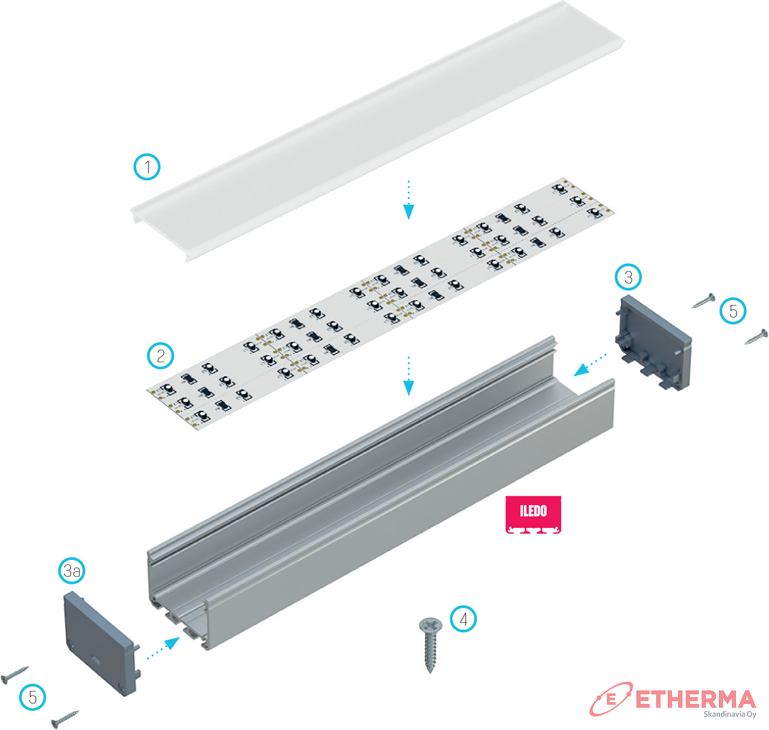 1

2

3

5

ILEDO

3a

4

5

E ETHERMA
Skandinavia Oy